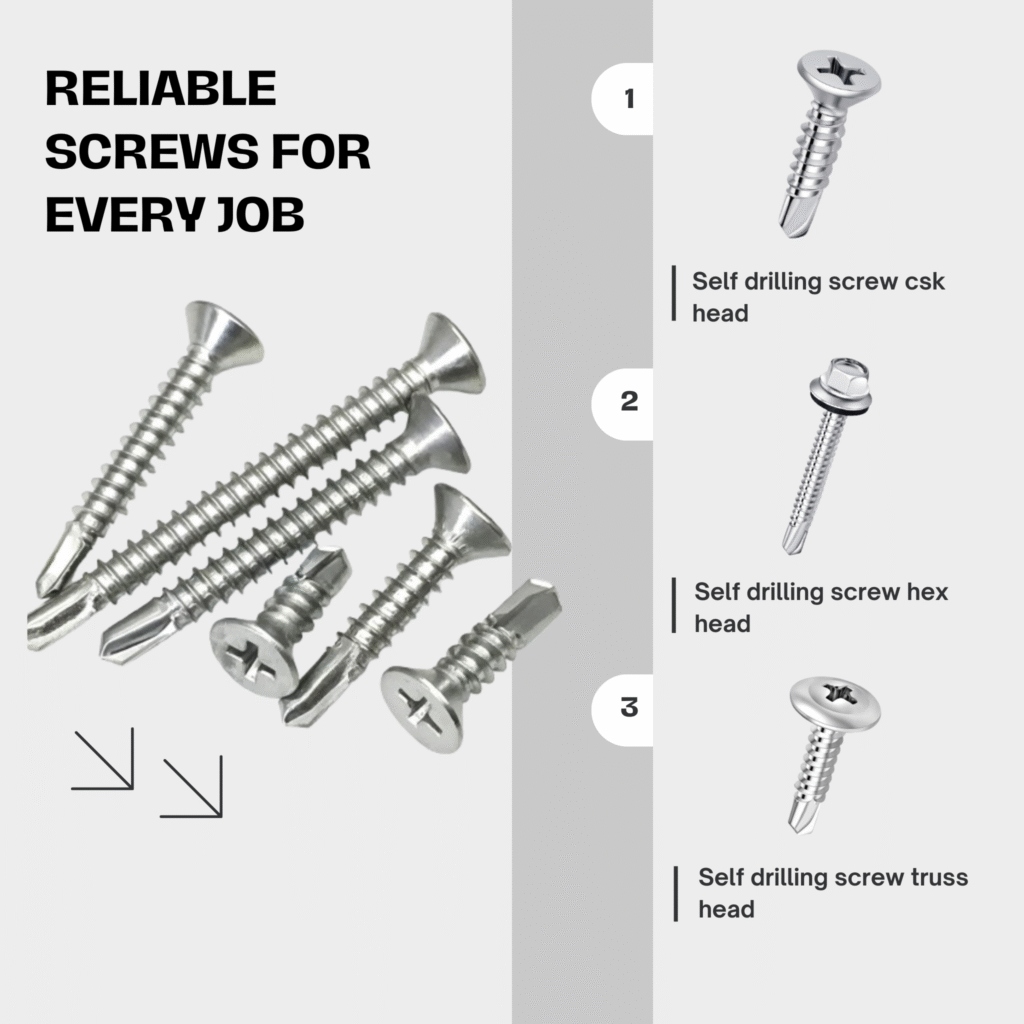 RELIABLE SCREWS FOR EVERY JOB

1

Self drilling screw csk head

2

Self drilling screw hex head

3

Self drilling screw truss head